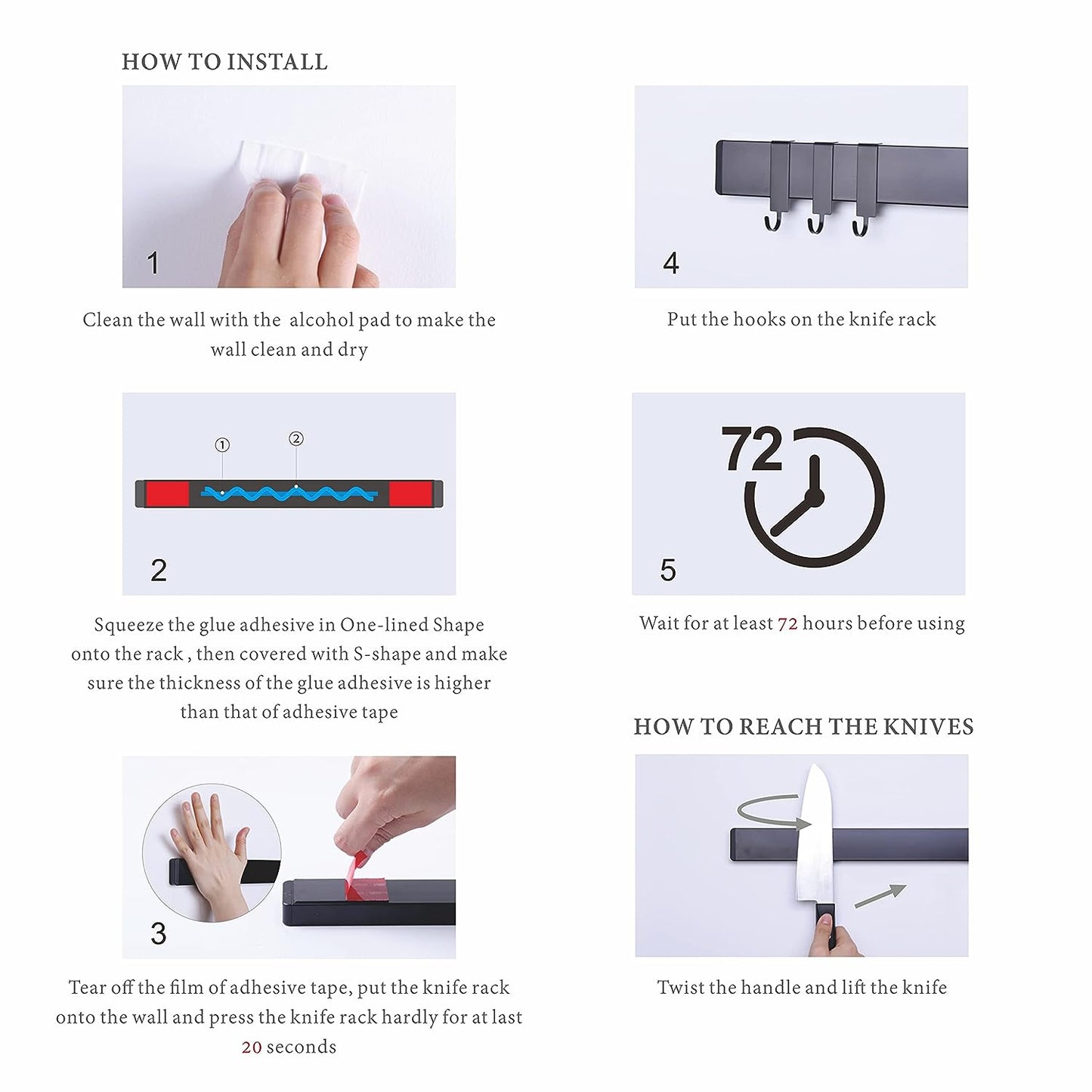 HOW TO INSTALL

1

Clean the wall with the alcohol pad to make the wall clean and dry

①

②

2

Squeeze the glue adhesive in One-lined Shape onto the rack , then covered with S-shape and make sure the thickness of the glue adhesive is higher than that of adhesive tape

3

Tear off the film of adhesive tape, put the knife rack onto the wall and press the knife rack hardly for at last 20 seconds

4

Put the hooks on the knife rack

72

5

Wait for at least 72 hours before using

HOW TO REACH THE KNIVES

Twist the handle and lift the knife