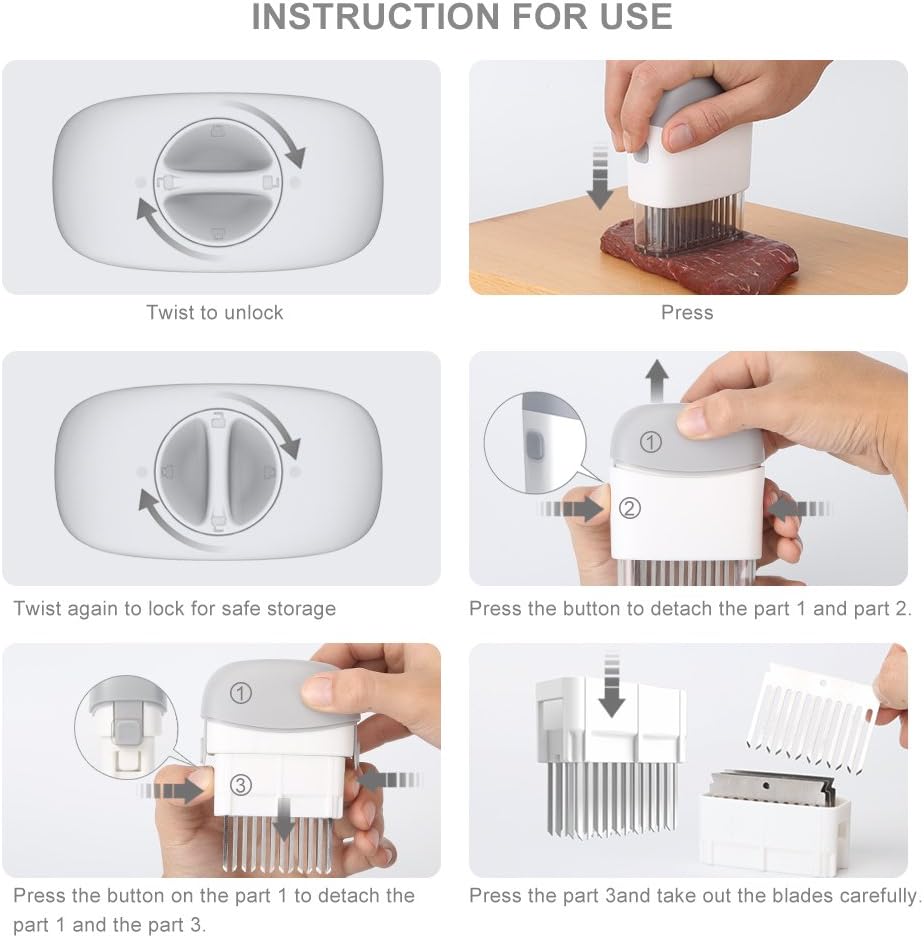 INSTRUCTION FOR USE

Twist to unlock

Press

Twist again to lock for safe storage

①

②

Press the button to detach the part 1 and part 2.

①

③

Press the button on the part 1 to detach the part 1 and the part 3.

Press the part 3and take out the blades carefully.