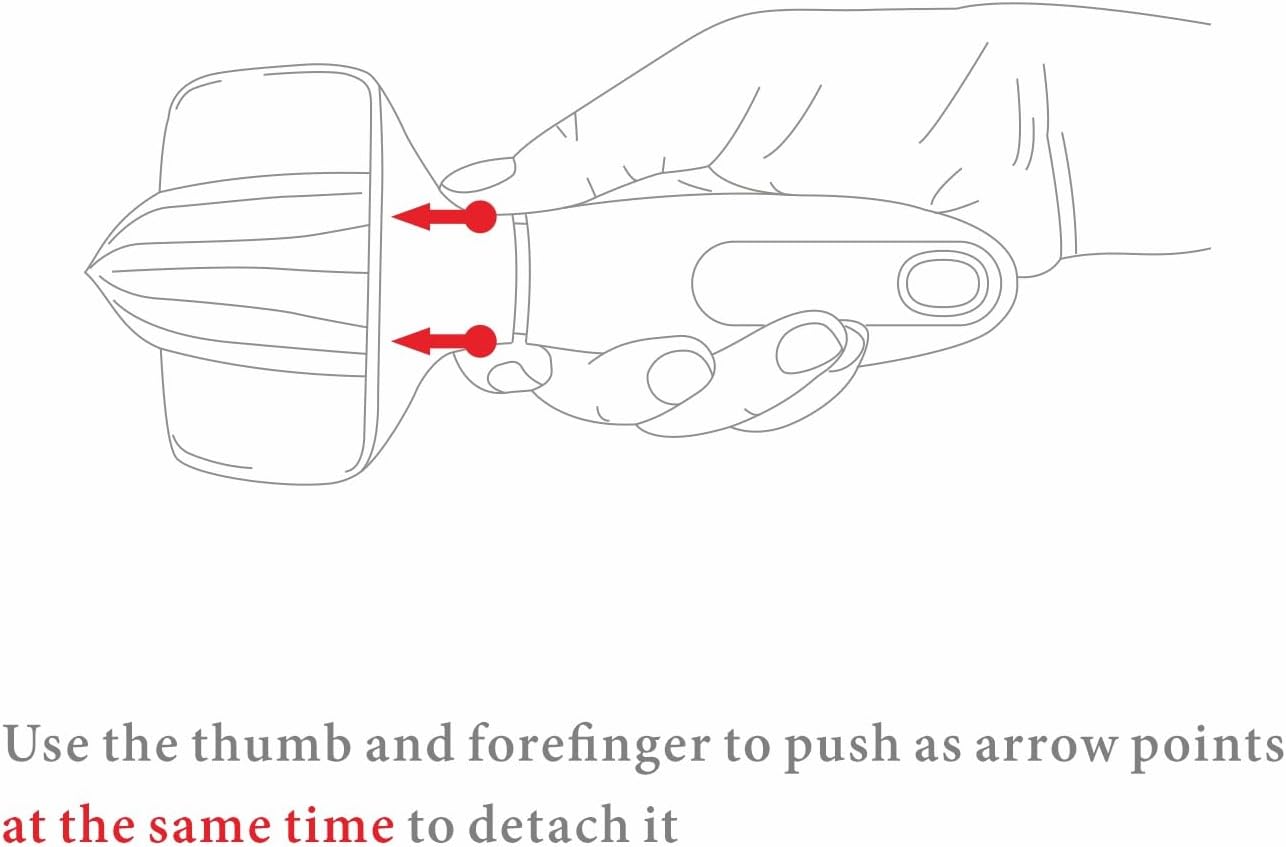 Use the thumb and forefinger to push as arrow points at the same time to detach it