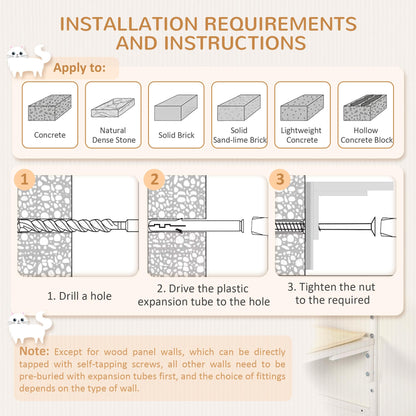 INSTALLATION REQUIREMENTS AND INSTRUCTIONS

Apply to:

Concrete

Natural Dense Stone

Solid Brick

Solid Sand-lime Brick

Lightweight Concrete

Hollow Concrete Block

1

2

3

1. Drill a hole

2. Drive the plastic expansion tube to the hole

3. Tighten the nut to the required

Note: Except for wood panel walls, which can be directly tapped with self-tapping screws, all other walls need to be pre-buried with expansion tubes first, and the choice of fittings depends on the type of wall.